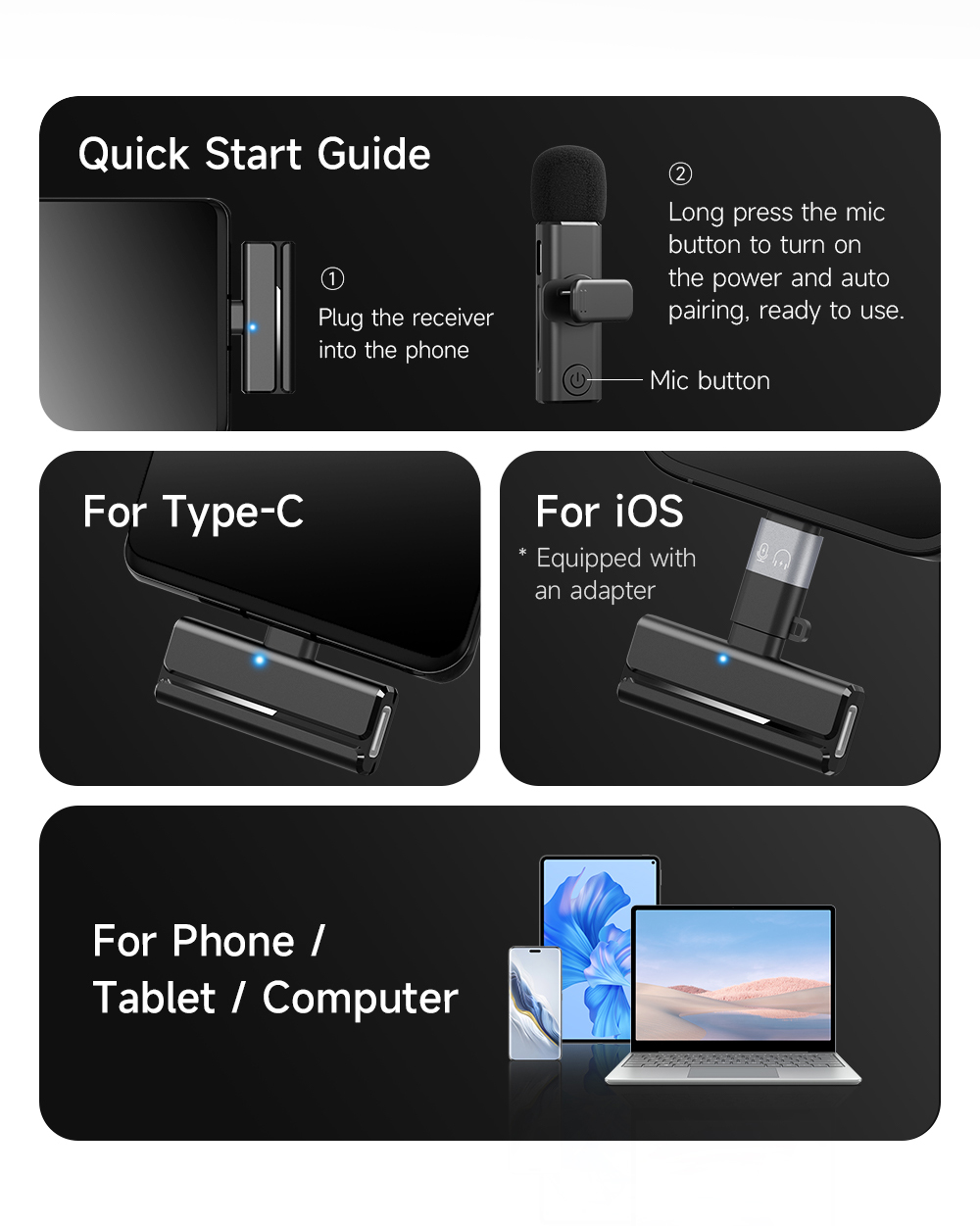 Quick Start Guide

①
Plug the receiver into the phone

②
Long press the mic button to turn on the power and auto pairing, ready to use.

Mic button

For Type-C

For iOS
* Equipped with an adapter

For Phone / Tablet / Computer